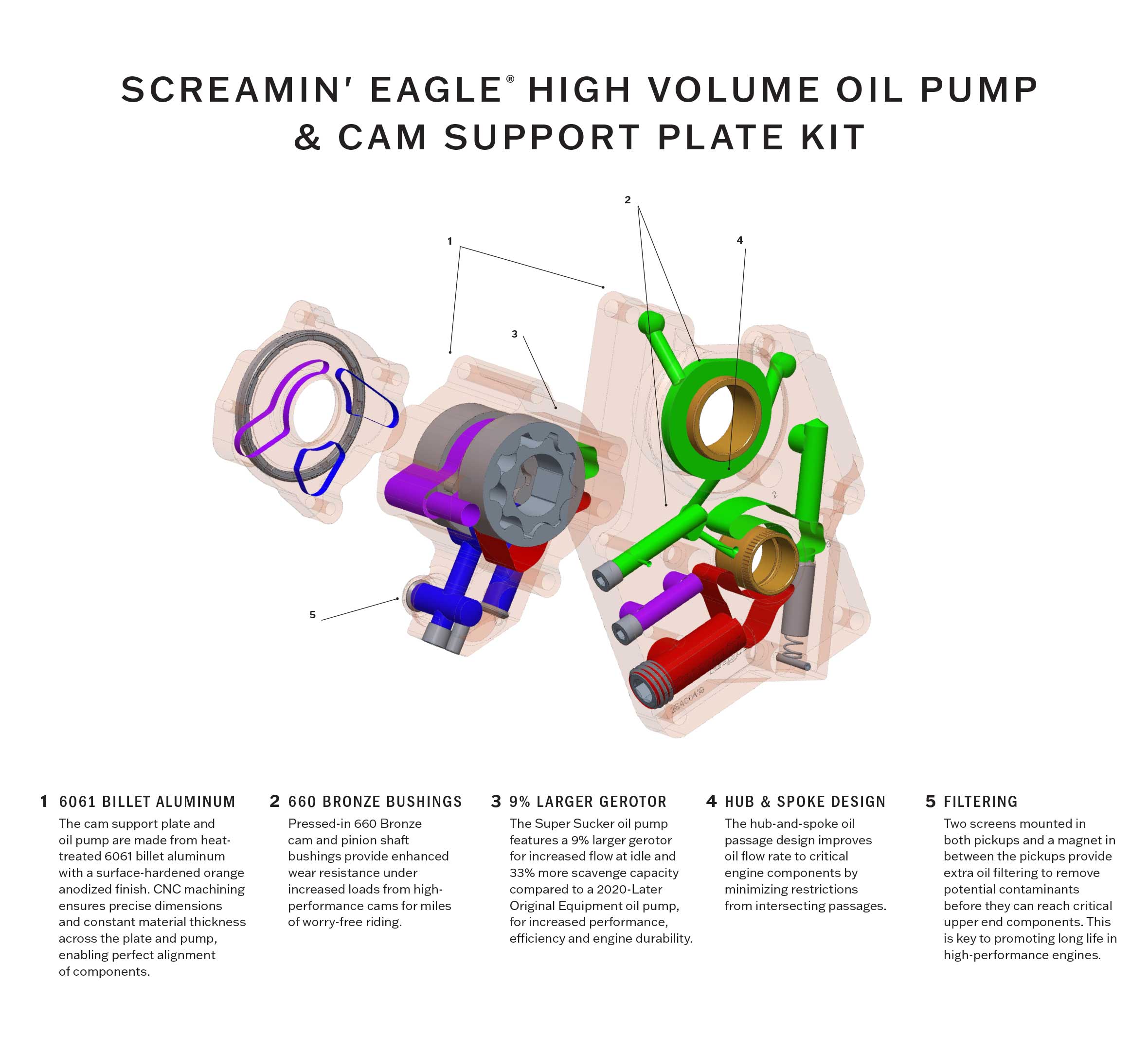 SCREAMIN' EAGLE® HIGH VOLUME OIL PUMP & CAM SUPPORT PLATE KIT

2

1

4

3

5

1 6061 BILLET ALUMINUM
The cam support plate and oil pump are made from heat-treated 6061 billet aluminum with a surface-hardened orange anodized finish. CNC machining ensures precise dimensions and constant material thickness across the plate and pump, enabling perfect alignment of components.

2 660 BRONZE BUSHINGS
Pressed-in 660 Bronze cam and pinion shaft bushings provide enhanced wear resistance under increased loads from high-performance cams for miles of worry-free riding.

3 9% LARGER GEROTOR
The Super Sucker oil pump features a 9% larger gerotor for increased flow at idle and 33% more scavenge capacity compared to a 2020-Later Original Equipment oil pump, for increased performance, efficiency and engine durability.

4 HUB & SPOKE DESIGN
The hub-and-spoke oil passage design improves oil flow rate to critical engine components by minimizing restrictions from intersecting passages.

5 FILTERING
Two screens mounted in both pickups and a magnet in between the pickups provide extra oil filtering to remove potential contaminants before they can reach critical upper end components. This is key to promoting long life in high-performance engines.