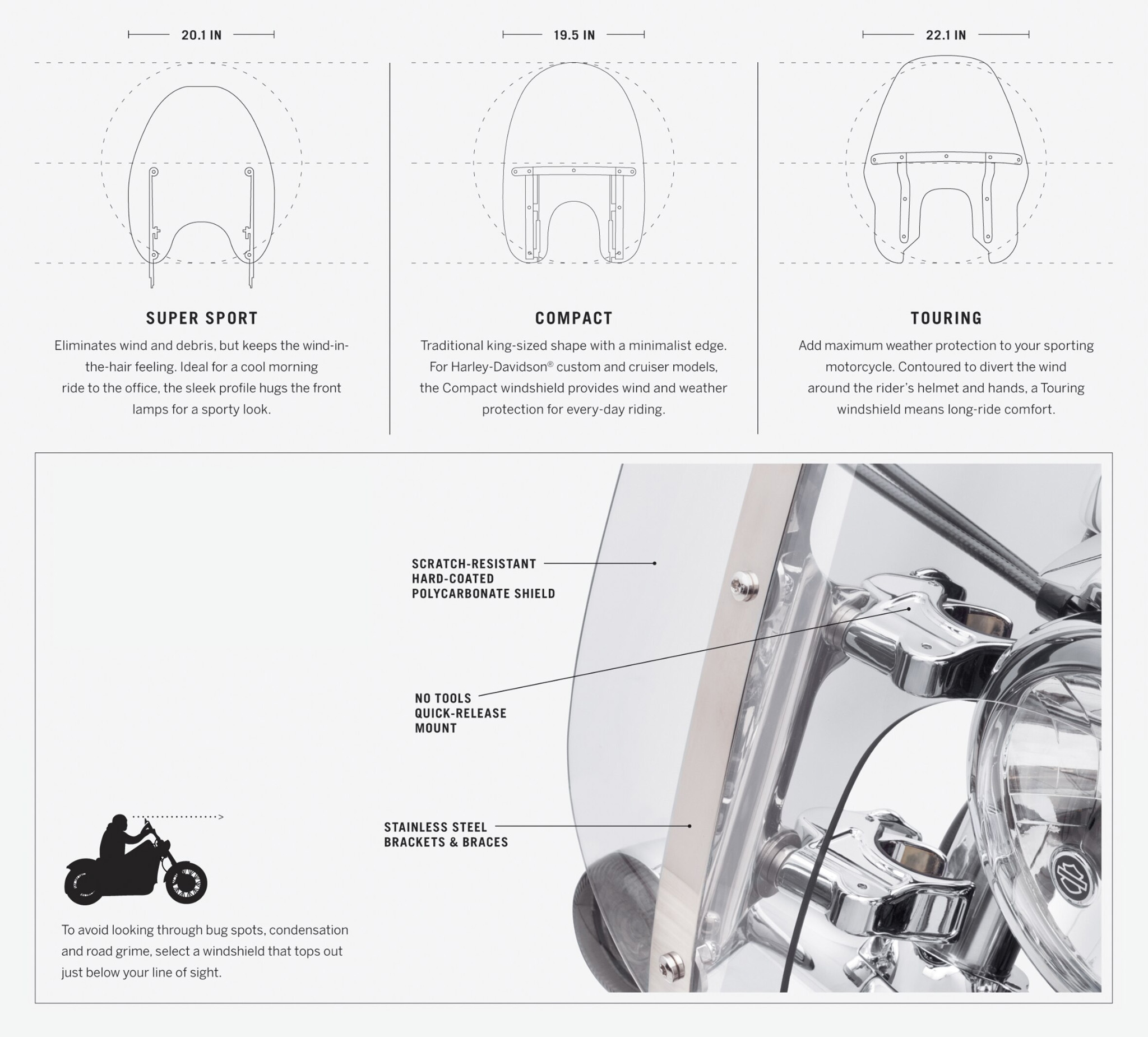 20.1 IN

SUPER SPORT

Eliminates wind and debris, but keeps the wind-in-the-hair feeling. Ideal for a cool morning ride to the office, the sleek profile hugs the front lamps for a sporty look.

19.5 IN

COMPACT

Traditional king-sized shape with a minimalist edge. For Harley-Davidson® custom and cruiser models, the Compact windshield provides wind and weather protection for every-day riding.

22.1 IN

TOURING

Add maximum weather protection to your sporting motorcycle. Contoured to divert the wind around the rider's helmet and hands, a Touring windshield means long-ride comfort.

SCRATCH-RESISTANT HARD-COATED POLYCARBONATE SHIELD

NO TOOLS QUICK-RELEASE MOUNT

STAINLESS STEEL BRACKETS & BRACES

To avoid looking through bug spots, condensation and road grime, select a windshield that tops out just below your line of sight.